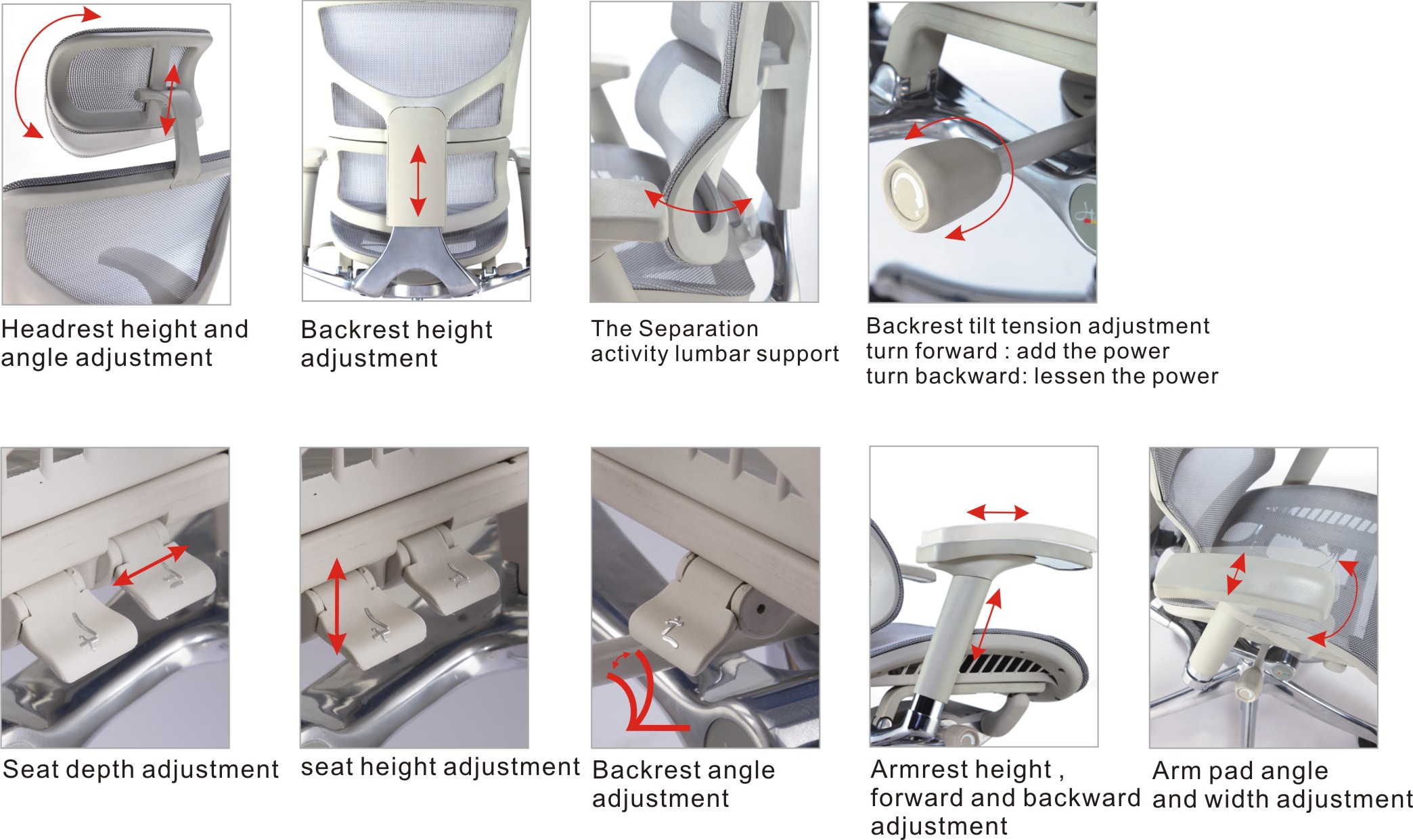 Headrest height and angle adjustment

Backrest height adjustment

The Separation activity lumbar support

Backrest tilt tension adjustment
turn forward : add the power
turn backward: lessen the power

Seat depth adjustment

seat height adjustment

Backrest angle adjustment

Armrest height , forward and backward adjustment

Arm pad angle and width adjustment